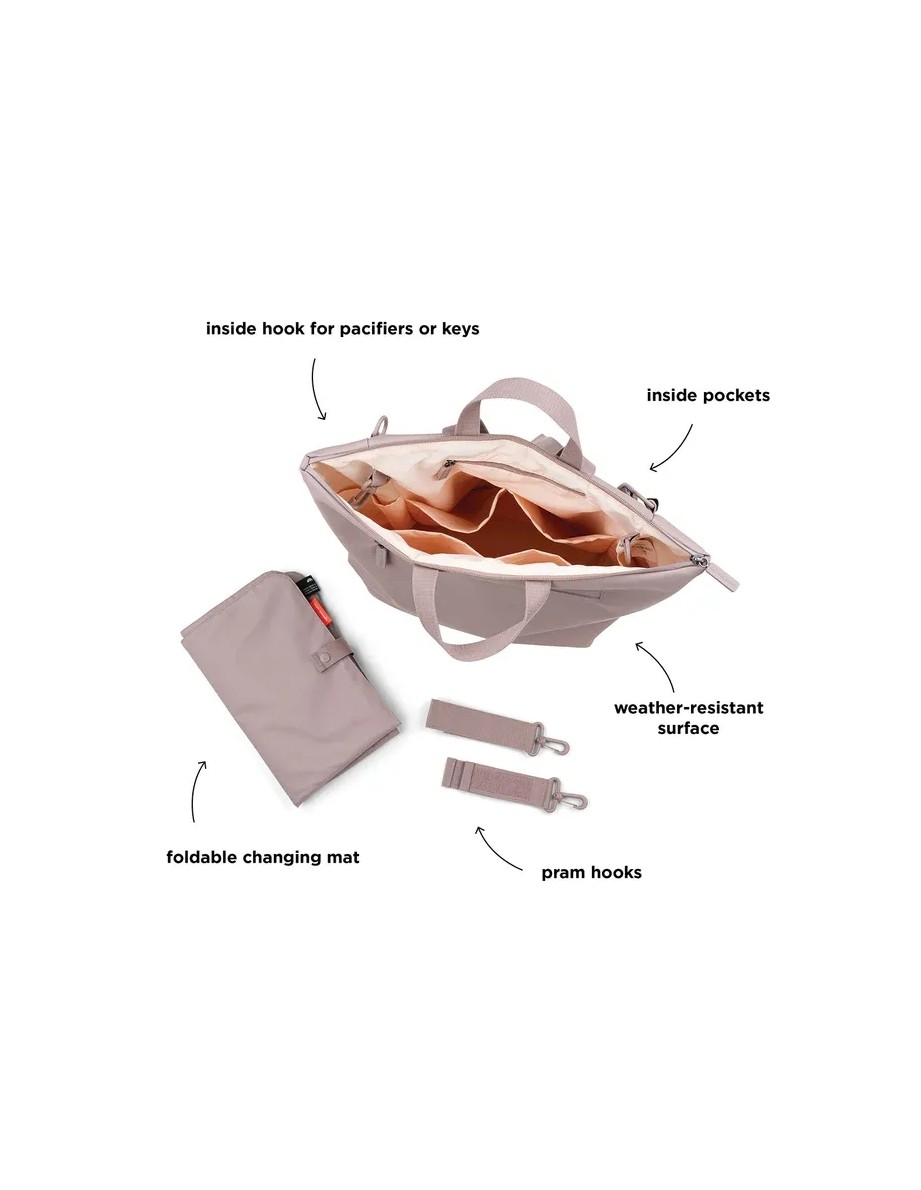 inside hook for pacifiers or keys

inside pockets

weather-resistant surface

foldable changing mat

pram hooks