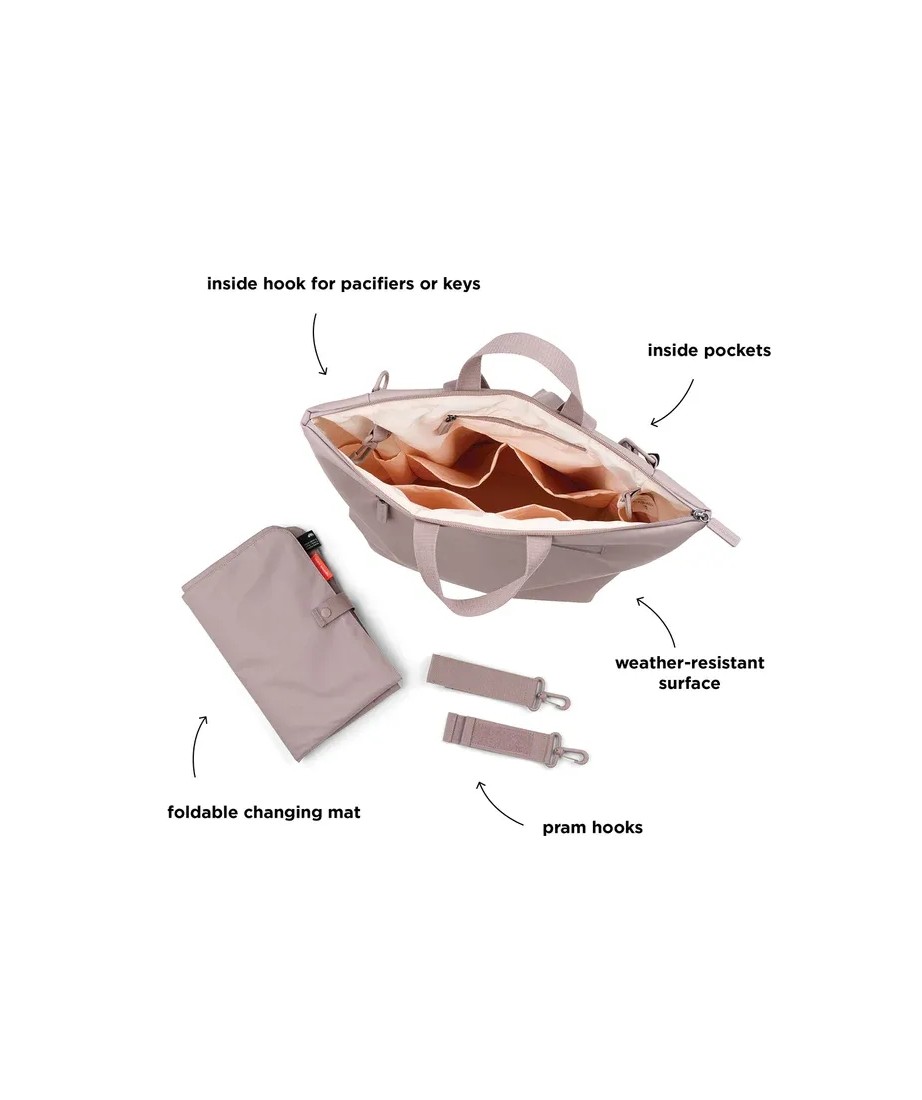 inside hook for pacifiers or keys

inside pockets

weather-resistant surface

foldable changing mat

pram hooks